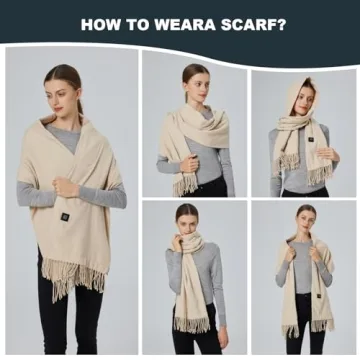 HOW TO WEARA SCARF?