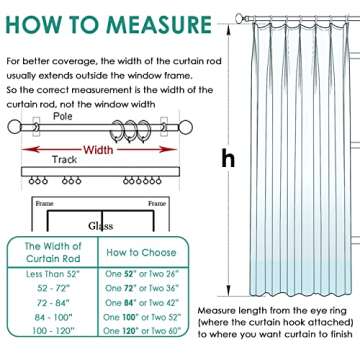 HOW TO MEASURE

For better coverage, the width of the curtain rod usually extends outside the window frame. So the correct measurement is the width of the curtain rod, not the window width

Pole

Width

Track

Frame

Frame

Glass

| The Width of Curtain Rod | How to Choose |
|---|---|
| Less Than 52" | One 52" or Two 26" |
| 52 - 72" | One 72" or Two 36" |
| 72 - 84" | One 84" or Two 42" |
| 84 - 100" | One 100" or Two 52" |
| 100 - 120" | One 120" or Two 60" |

h

Measure length from the eye ring (where the curtain hook attached) to where you want curtain to finish