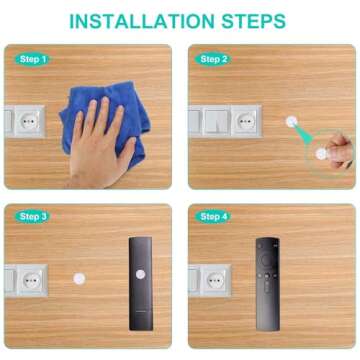 INSTALLATION STEPS

Step 1

Step 2

Step 3

Step 4