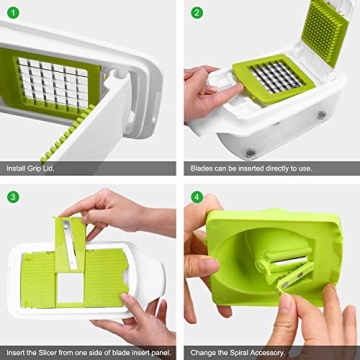 1

Install Grip Lid.

2

Blades can be inserted directly to use.

3

Insert the Slicer from one side of blade insert panel.

4

Change the Spiral Accessory.