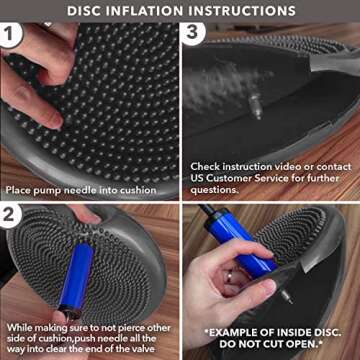 DISC INFLATION INSTRUCTIONS

1

Place pump needle into cushion

3

Check instruction video or contact US Customer Service for further questions.

2

While making sure to not pierce other side of cushion,push needle all the way into clear the end of the valve

*EXAMPLE OF INSIDE DISC. DO NOT CUT OPEN.*