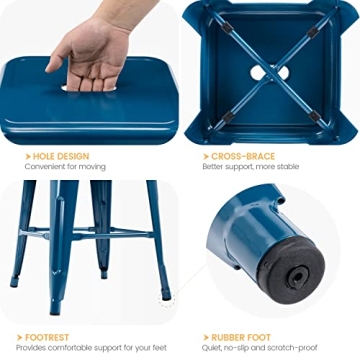 > HOLE DESIGN
Convenient for moving

> CROSS-BRACE
Better support, more stable

> FOOTREST
Provides comfortable support for your feet

> RUBBER FOOT
Quiet, no-slip and scratch-proof