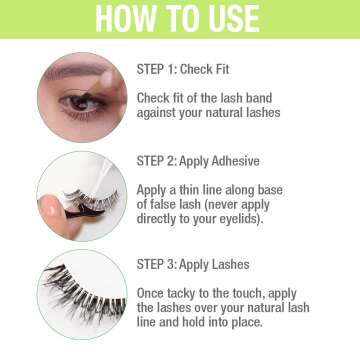 HOW TO USE

STEP 1: Check Fit

Check fit of the lash band against your natural lashes

STEP 2: Apply Adhesive

Apply a thin line along base of false lash (never apply directly to your eyelids).

STEP 3: Apply Lashes

Once tacky to the touch, apply the lashes over your natural lash line and hold into place.