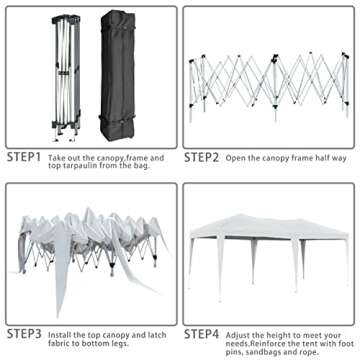 STEP1 Take out the canopy,frame and top tarpaulin from the bag.

STEP2 Open the canopy frame half way

STEP3 Install the top canopy and latch fabric to bottom legs.

STEP4 Adjust the height to meet your needs.Reinforce the tent with foot pins, sandbags and rope.