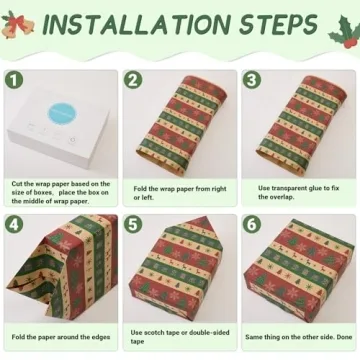 INSTALLATION STEPS

1

Cut the wrap paper based on the size of boxes,  place the box on the middle of wrap paper.

2

Fold the wrap paper from right or left.

3

Use transparent glue to fix the overlap.

4

Fold the paper around the edges

5

Use scotch tape or double-sided tape

6

Same thing on the other side. Done