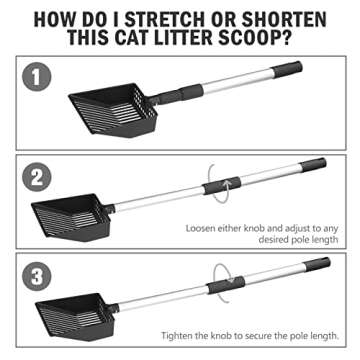 HOW DO I STRETCH OR SHORTEN THIS CAT LITTER SCOOP?

1

2

Loosen either knob and adjust to any desired pole length

3

Tighten the knob to secure the pole length.