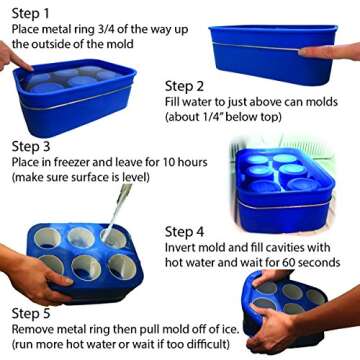 Step 1
Place metal ring 3/4 of the way up the outside of the mold

Step 2
Fill water to just above can molds (about 1/4" below top)

Step 3
Place in freezer and leave for 10 hours (make sure surface is level)

Step 4
Invert mold and fill cavities with hot water and wait for 60 seconds

Step 5
Remove metal ring then pull mold off of ice. (run more hot water or wait if too difficult)