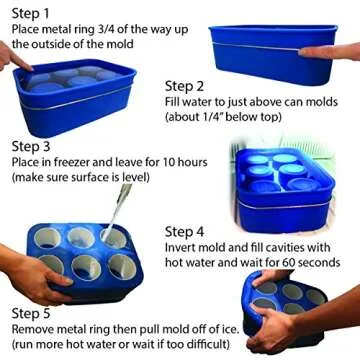 Step 1
Place metal ring 3/4 of the way up the outside of the mold

Step 2
Fill water to just above can molds (about 1/4" below top)

Step 3
Place in freezer and leave for 10 hours (make sure surface is level)

Step 4
Invert mold and fill cavities with hot water and wait for 60 seconds

Step 5
Remove metal ring then pull mold off of ice. (run more hot water or wait if too difficult)