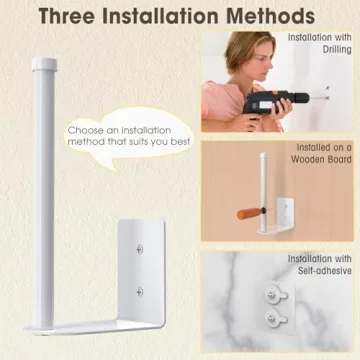 Three Installation Methods

Choose an installation method that suits you best

Installation with Drilling

Installed on a Wooden Board

Installation with Self-adhesive