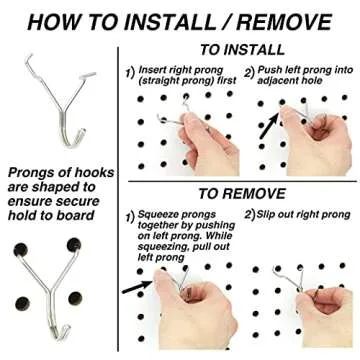 HOW TO INSTALL / REMOVE

Prongs of hooks are shaped to ensure secure hold to board

TO INSTALL

1) Insert right prong (straight prong) first

2) Push left prong into adjacent hole

TO REMOVE

1) Squeeze prongs together by pushing on left prong. While squeezing, pull out left prong

2) Slip out right prong