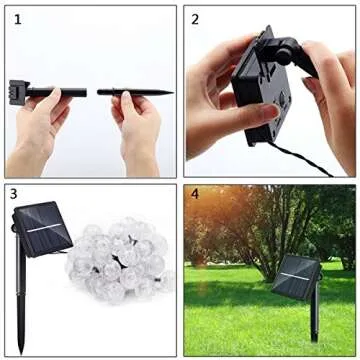 1

2

3

4