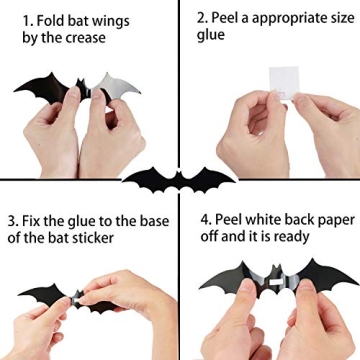 1. Fold bat wings by the crease

2. Peel a appropriate size glue

3. Fix the glue to the base of the bat sticker

4. Peel white back paper off and it is ready