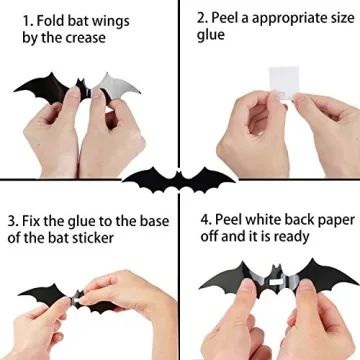 1. Fold bat wings by the crease

2. Peel a appropriate size glue

3. Fix the glue to the base of the bat sticker

4. Peel white back paper off and it is ready