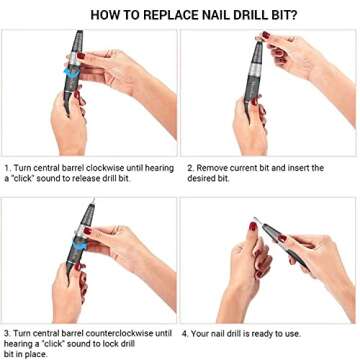 HOW TO REPLACE NAIL DRILL BIT?

1. Turn central barrel clockwise until hearing a "click" sound to release drill bit.

2. Remove current bit and insert the desired bit.

3. Turn central barrel counterclockwise until hearing a "click" sound to lock drill bit in place.

4. Your nail drill is ready to use.