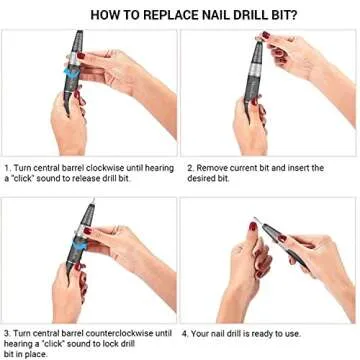 HOW TO REPLACE NAIL DRILL BIT?

1. Turn central barrel clockwise until hearing a "click" sound to release drill bit.

2. Remove current bit and insert the desired bit.

3. Turn central barrel counterclockwise until hearing a "click" sound to lock drill bit in place.

4. Your nail drill is ready to use.