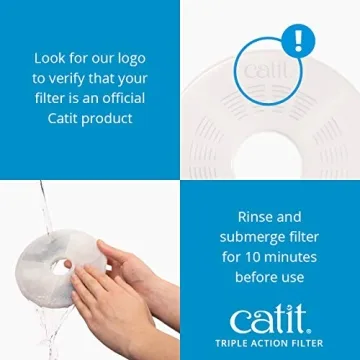 Look for our logo to verify that your filter is an official Catit product

!

catit

Rinse and submerge filter for 10 minutes before use

catit.
TRIPLE ACTION FILTER