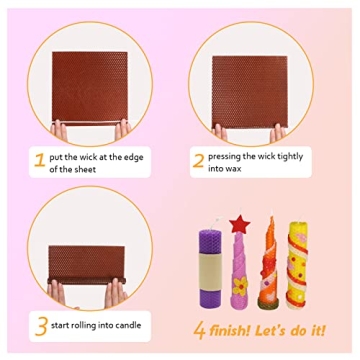 1 put the wick at the edge of the sheet

2 pressing the wick tightly into wax

3 start rolling into candle

4 finish! Let's do it!