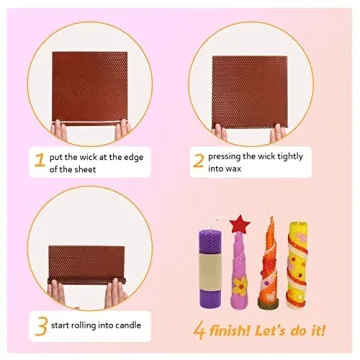 1 put the wick at the edge of the sheet

2 pressing the wick tightly into wax

3 start rolling into candle

4 finish! Let's do it!