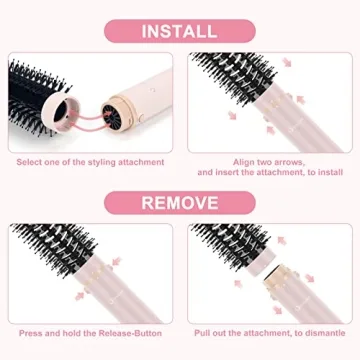 INSTALL

Select one of the styling attachment

Align two arrows, and insert the attachment, to install

REMOVE

Press and hold the Release-Button

Pull out the attachment, to dismantle