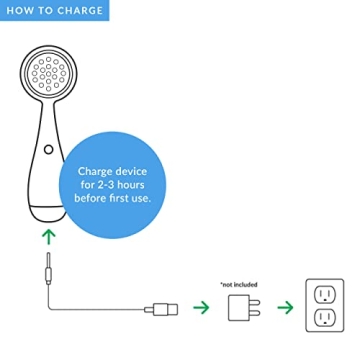 HOW TO CHARGE

Charge device for 2-3 hours before first use.

*not included