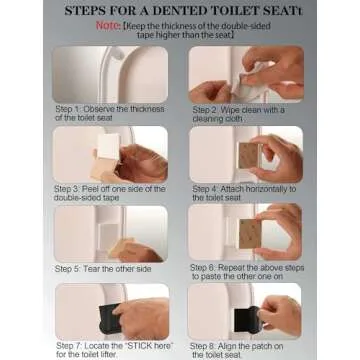 STEPS FOR A DENTED TOILET SEAT:

Note: [Keep the thickness of the double-sided tape higher than the seat]

Step 1: Observe the thickness of the toilet seat

Step 2: Wipe clean with a cleaning cloth

Step 3: Peel off one side of the double-sided tape

Step 4: Attach horizontally to the toilet seat

Step 5: Tear the other side

Step 6: Repeat the above steps to paste the other one on

Step 7: Locate the "STICK here" for the toilet lifter.

Step 8: Align the patch on the toilet seat.