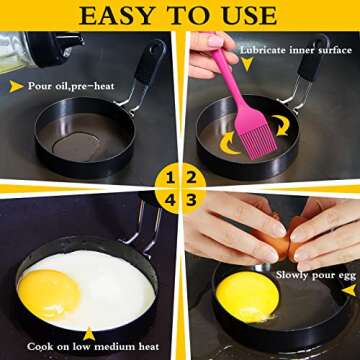 EASY TO USE

Pour oil,pre-heat

Lubricate inner surface

1 2
4 3

Slowly pour egg

Cook on low medium heat