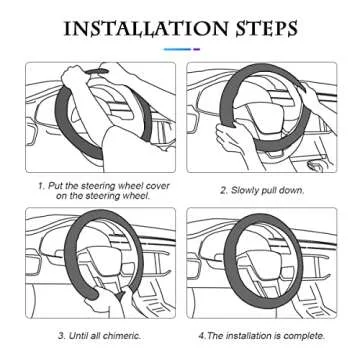 INSTALLATION STEPS

1. Put the steering wheel cover on the steering wheel.

2. Slowly pull down.

3. Until all chimeric.

4.The installation is complete.