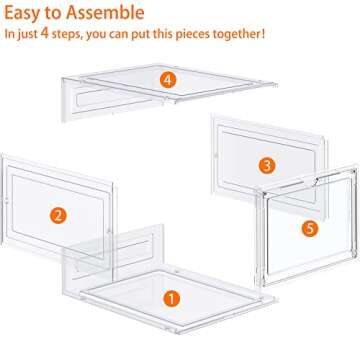 Easy to Assemble
In just 4 steps, you can put this pieces together!

4

3

2

5

1