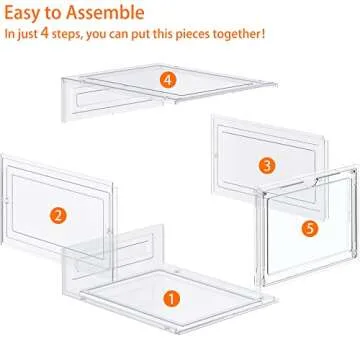 Easy to Assemble
In just 4 steps, you can put this pieces together!

4

3

2

5

1