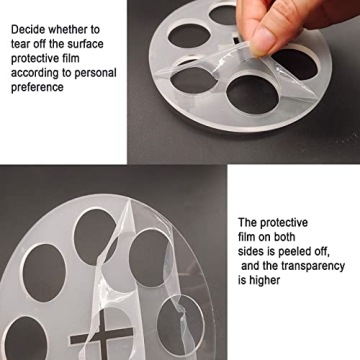 Decide whether to tear off the surface protective film according to personal preference

The protective film on both sides is peeled off, and the transparency is higher