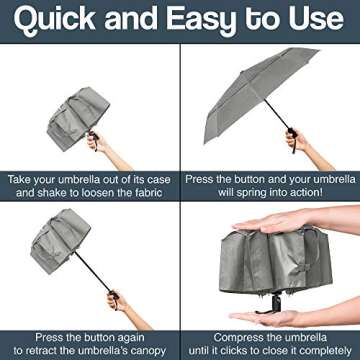 Quick and Easy to Use

Take your umbrella out of its case and shake to loosen the fabric

Press the button and your umbrella will spring into action!

Press the button again to retract the umbrella's canopy

Compress the umbrella until it clicks to close it completely