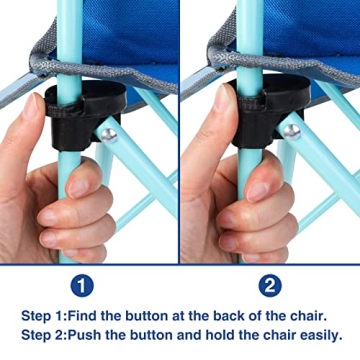 1

2

Step 1:Find the button at the back of the chair.
Step 2:Push the button and hold the chair easily.