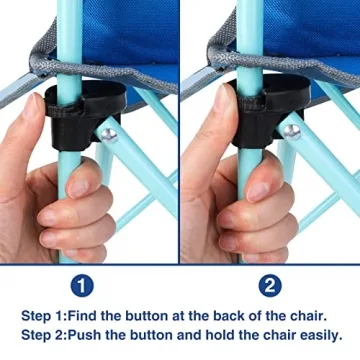 1

2

Step 1:Find the button at the back of the chair.
Step 2:Push the button and hold the chair easily.