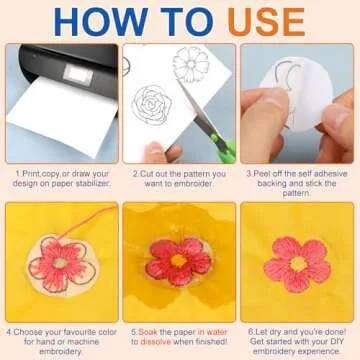 HOW TO USE

1.Print,copy,or draw your design on paper stabilizer.

2.Cut out the pattern you want to embroider.

3.Peel off the self adhesive backing and stick the pattern.

4.Choose your favourite color for hand or machine embroidery.

5.Soak the paper in water to dissolve when finished!

6.Let dry and you're done! Get started with your DIY embroidery experience.