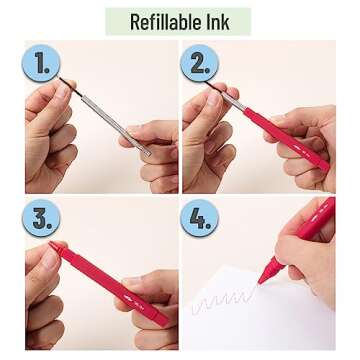 Refillable Ink

1.

2.

3.

4.