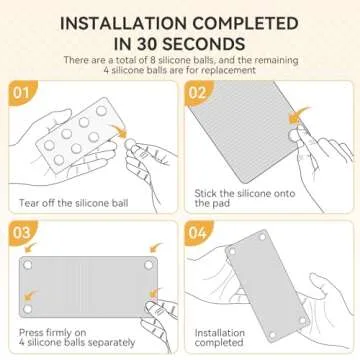 INSTALLATION COMPLETED IN 30 SECONDS

There are a total of 8 silicone balls, and the remaining 4 silicone balls are for replacement

01

Tear off the silicone ball

02

Stick the silicone onto the pad

03

Press firmly on 4 silicone balls separately

04

Installation completed