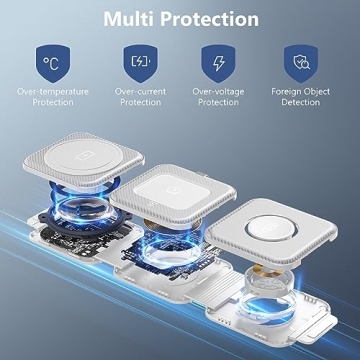 Multi Protection

°C

Over-temperature Protection

Over-current Protection

Over-voltage Protection

Foreign Object Detection