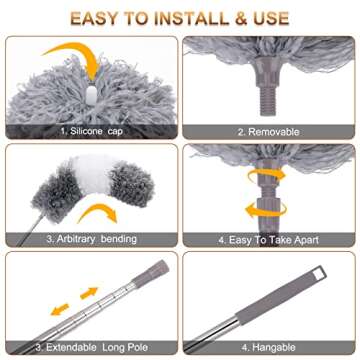 EASY TO INSTALL & USE

1. Silicone cap

2. Removable

3. Arbitrary bending

4. Easy To Take Apart

3. Extendable Long Pole

4. Hangable