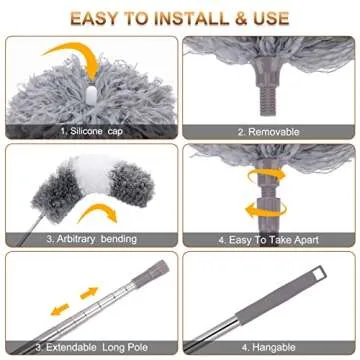 EASY TO INSTALL & USE

1. Silicone cap

2. Removable

3. Arbitrary bending

4. Easy To Take Apart

3. Extendable Long Pole

4. Hangable