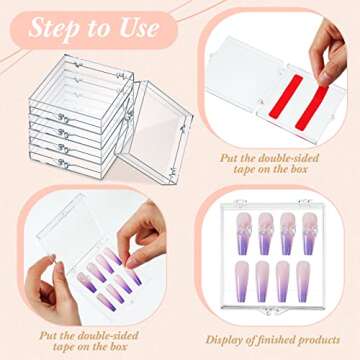 Step to Use

Put the double-sided tape on the box

Put the double-sided tape on the box

Display of finished products