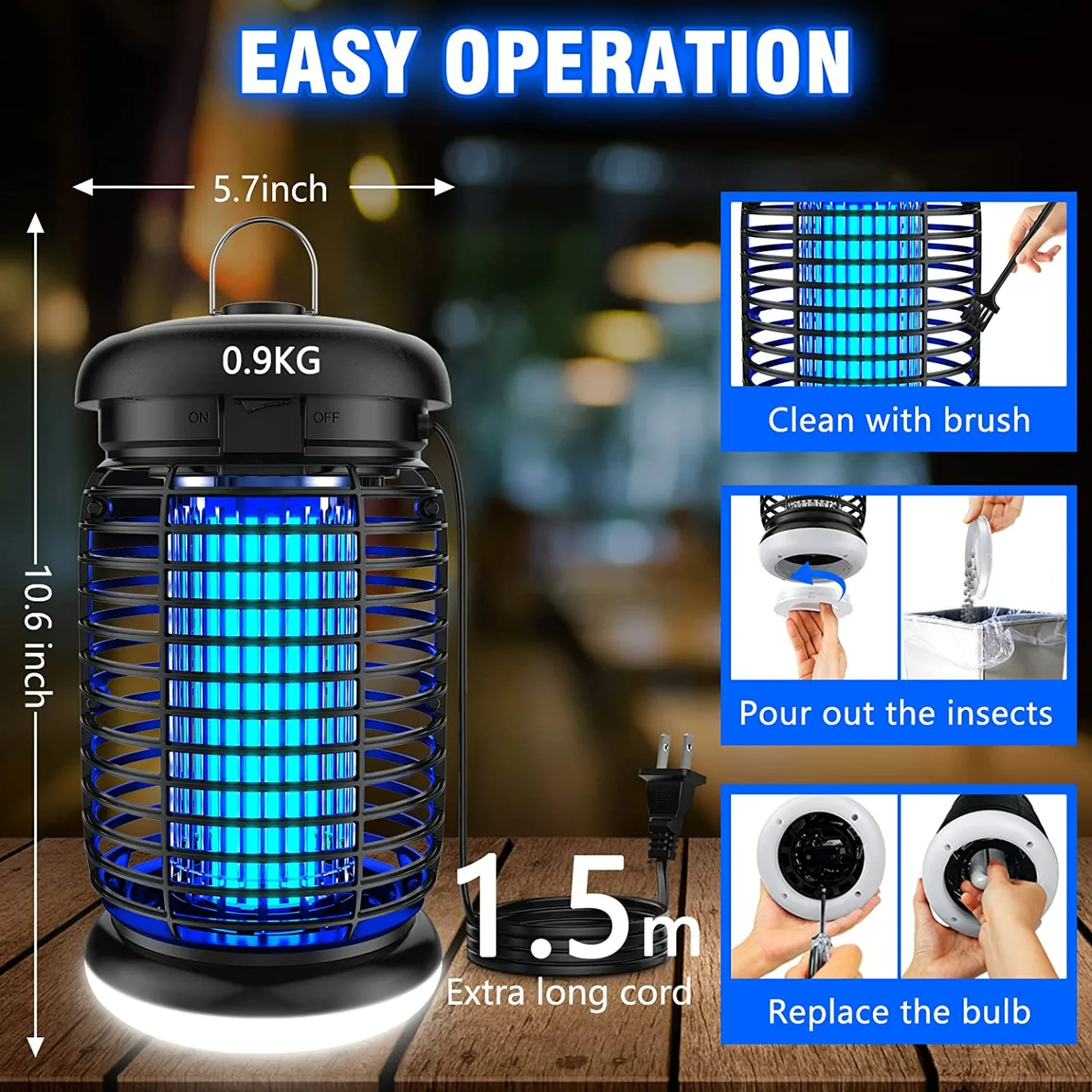 EASY OPERATION

5.7inch

10.6 inch

0.9KG

ON

OFF

1.5m
Extra long cord

Clean with brush

Pour out the insects

Replace the bulb