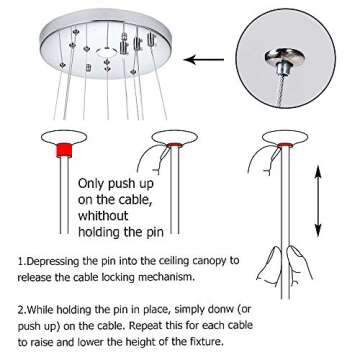 Only push up on the cable, whithout holding the pin

1.Depressing the pin into the ceiling canopy to release the cable locking mechanism.

2.While holding the pin in place, simply donw (or push up) on the cable. Repeat this for each cable to raise and lower the height of the fixture.