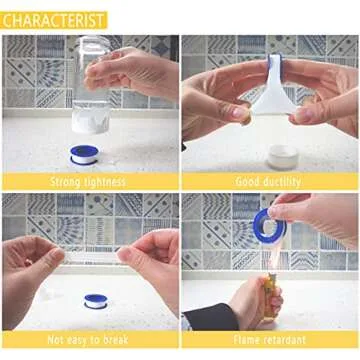 CHARACTERIST

Strong tightness

Good ductility

Not easy to break

Flame retardant