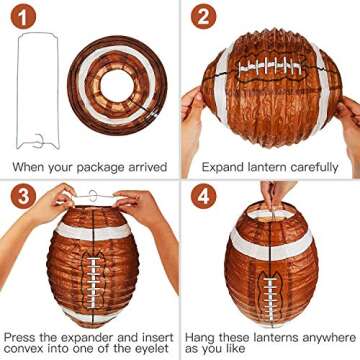 1

When your package arrived

2

Expand lantern carefully

3

Press the expander and insert convex into one of the eyelet

4

Hang these lanterns anywhere as you like