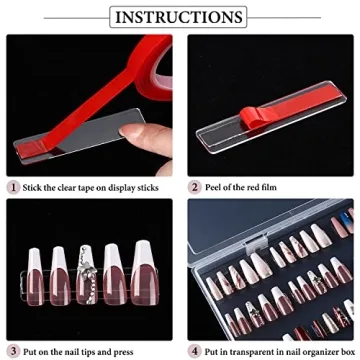 INSTRUCTIONS

1 Stick the clear tape on display sticks

2 Peel of the red film

3 Put on the nail tips and press

4 Put in transparent in nail organizer box