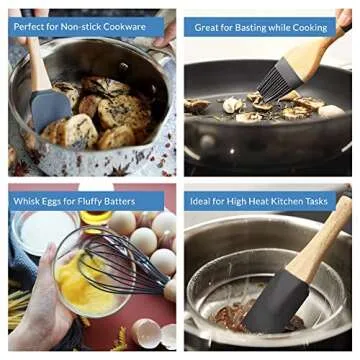 Perfect for Non-stick Cookware

Great for Basting while Cooking

Whisk Eggs for Fluffy Batters

Ideal for High Heat Kitchen Tasks