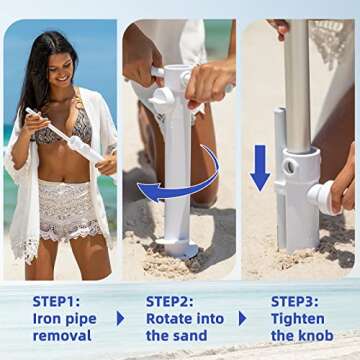 STEP1:
Iron pipe removal

STEP2:
Rotate into the sand

STEP3:
Tighten the knob