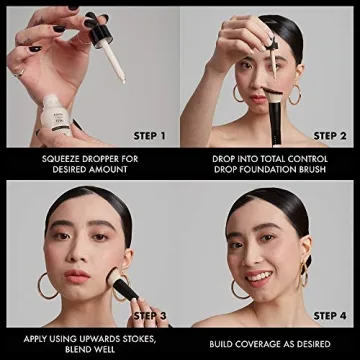 STEP 1

SQUEEZE DROPPER FOR DESIRED AMOUNT

STEP 2

DROP INTO TOTAL CONTROL DROP FOUNDATION BRUSH

STEP 3

APPLY USING UPWARDS STOKES, BLEND WELL

STEP 4

BUILD COVERAGE AS DESIRED