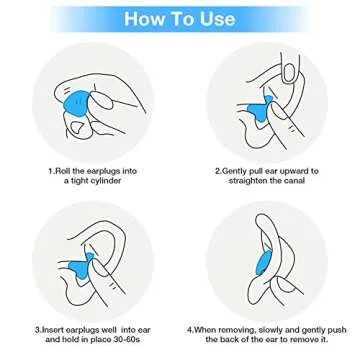 How To Use

1.Roll the earplugs into a tight cylinder

2.Gently pull ear upward to straighten the canal

3.Insert earplugs well into ear and hold in place 30-60s

4.When removing, slowly and gently push the back of the ear to remove it.