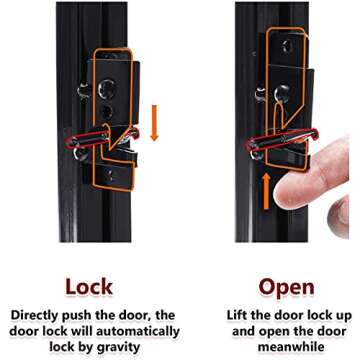 Lock

Directly push the door, the door lock will automatically lock by gravity

Open

Lift the door lock up and open the door meanwhile